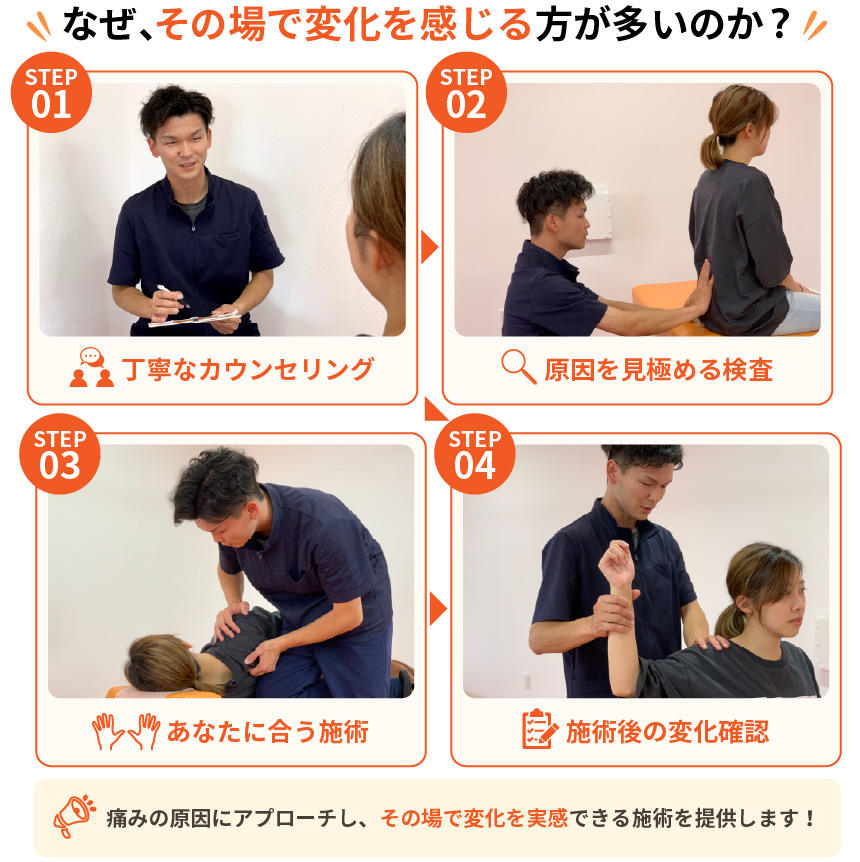 なぜ、その場で変化を感じる方が多いのか？

STEP 01
丁寧なカウンセリング

STEP 02
原因を見極める検査

STEP 03
あなたに合う施術

STEP 04
施術後の変化確認

痛みの原因にアプローチし、その場で変化を実感できる施術を提供します！